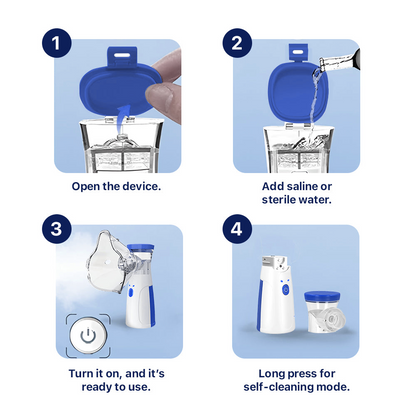 1

Open the device.

2

Add saline or sterile water.

3

Turn it on, and it's ready to use.

4

Long press for self-cleaning mode.