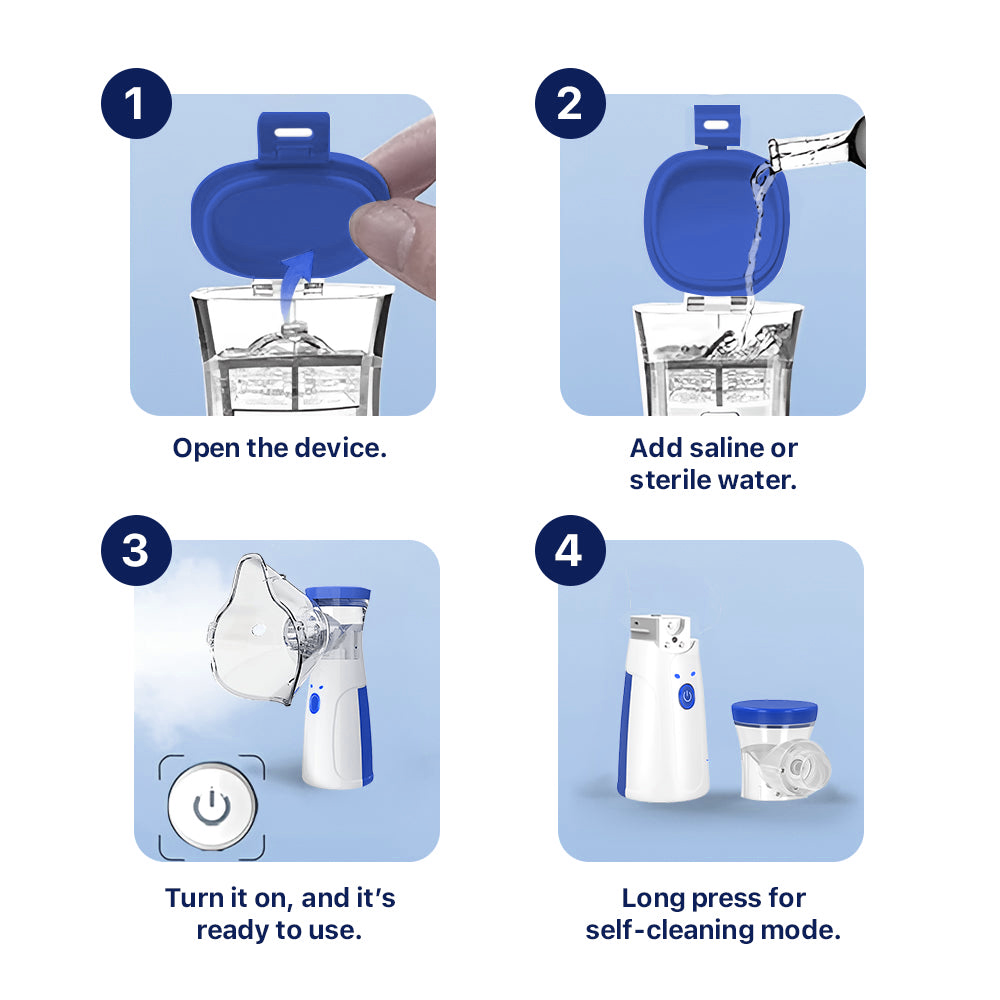 1

Open the device.

2

Add saline or sterile water.

3

Turn it on, and it's ready to use.

4

Long press for self-cleaning mode.